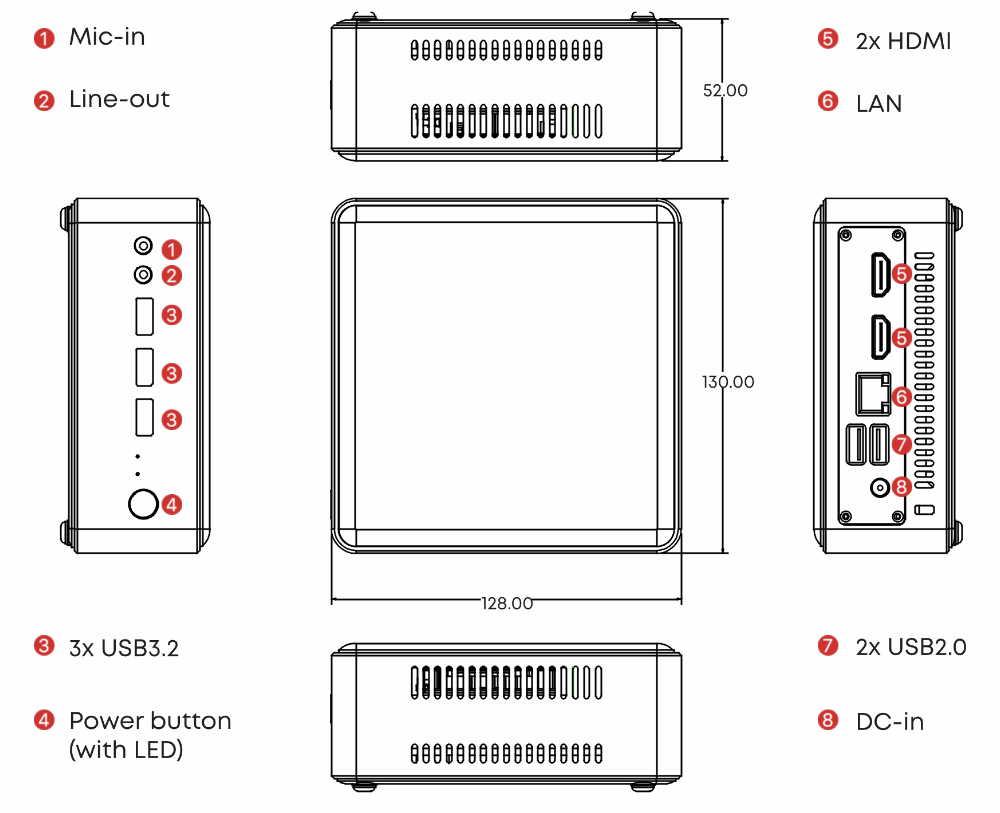 1 Mic-in

2 Line-out

52.00

5 2x HDMI

6 LAN

1
2
3
3
3
4

130.00

5
5
6
7
8

128.00

3 3x USB3.2

4 Power button (with LED)

7 2x USB2.0

8 DC-in